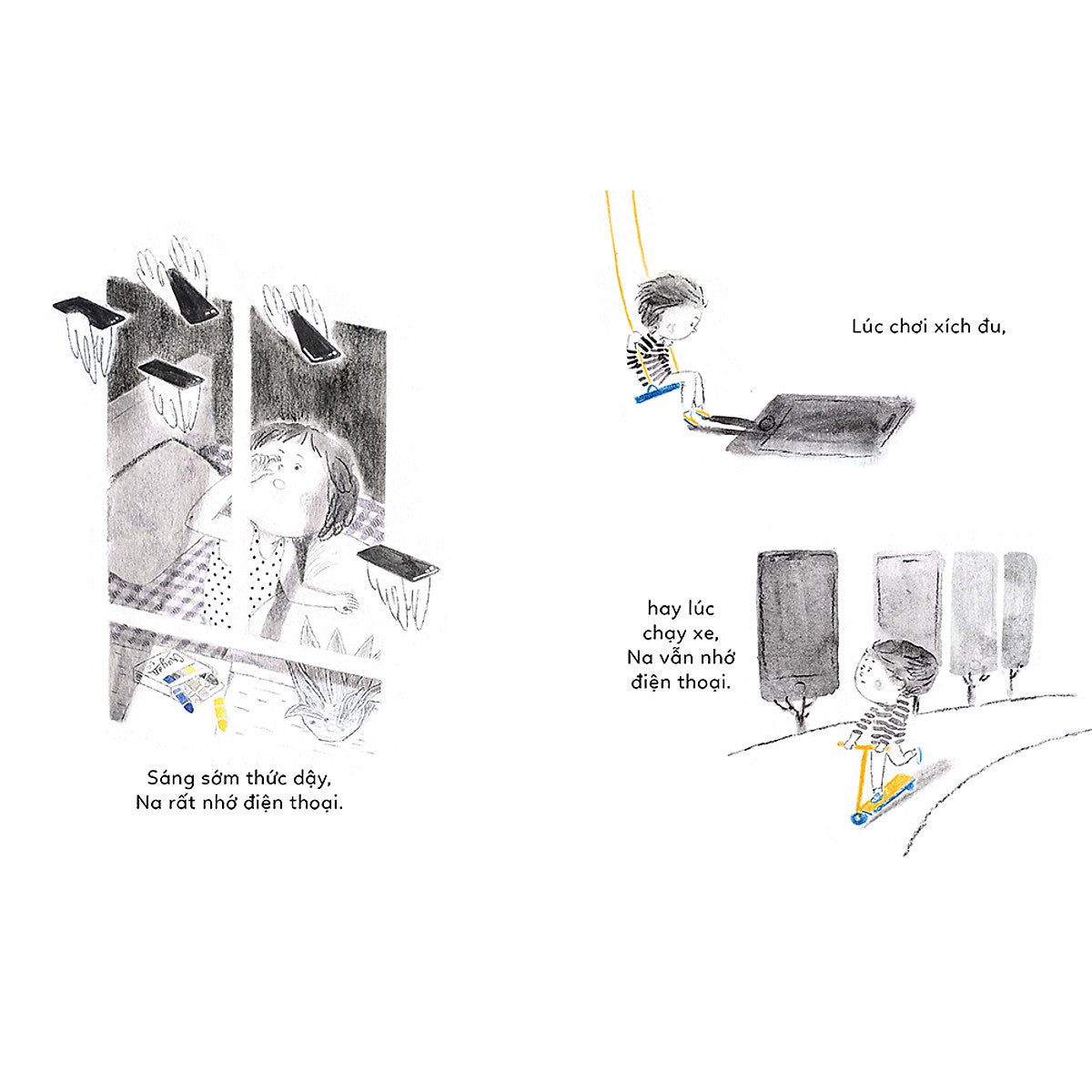 Sáng sớm thức dậy,
Na rất nhớ điện thoại.

Lúc chơi xích đu,

hay lúc chạy xe,
Na vẫn nhớ điện thoại.